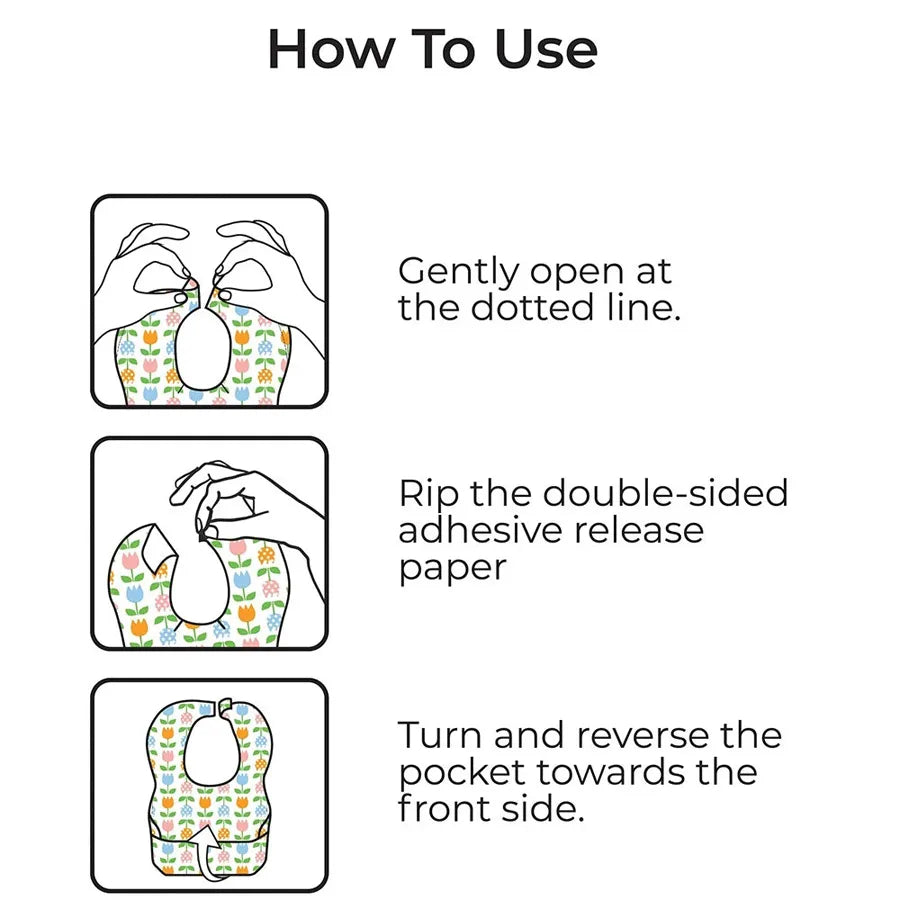 How To Use

Gently open at the dotted line.

Rip the double-sided adhesive release paper

Turn and reverse the pocket towards the front side.