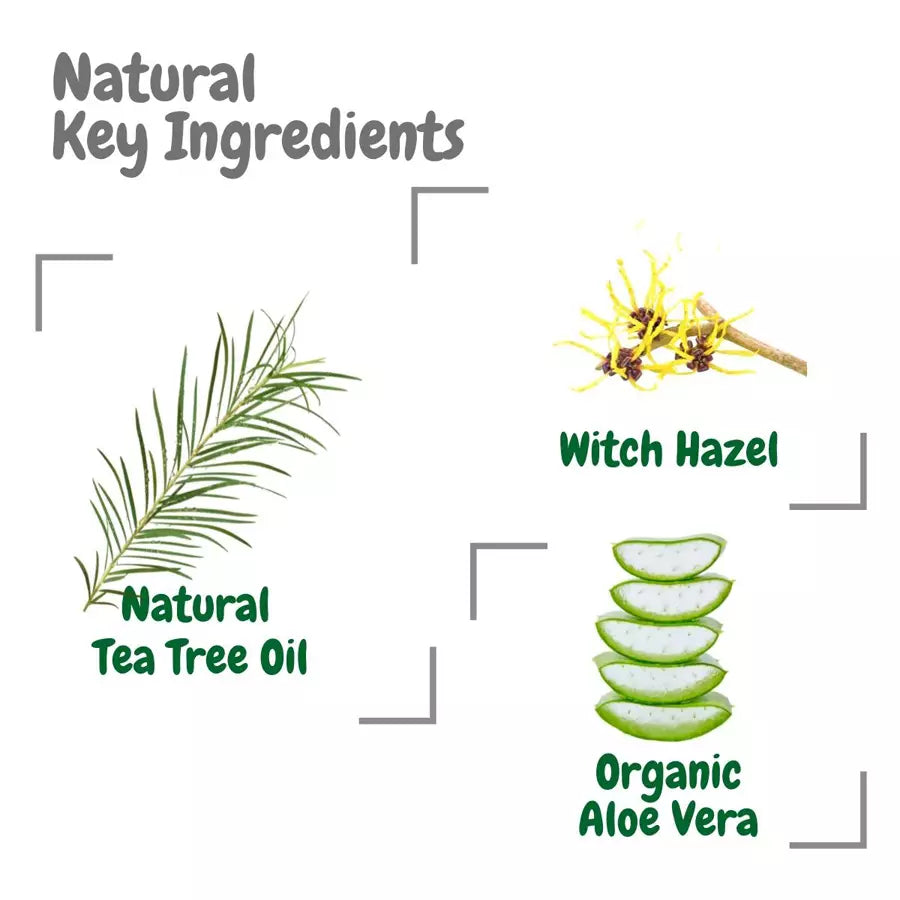 Natural
Key Ingredients

Natural
Tea Tree Oil

Witch Hazel

Organic
Aloe Vera