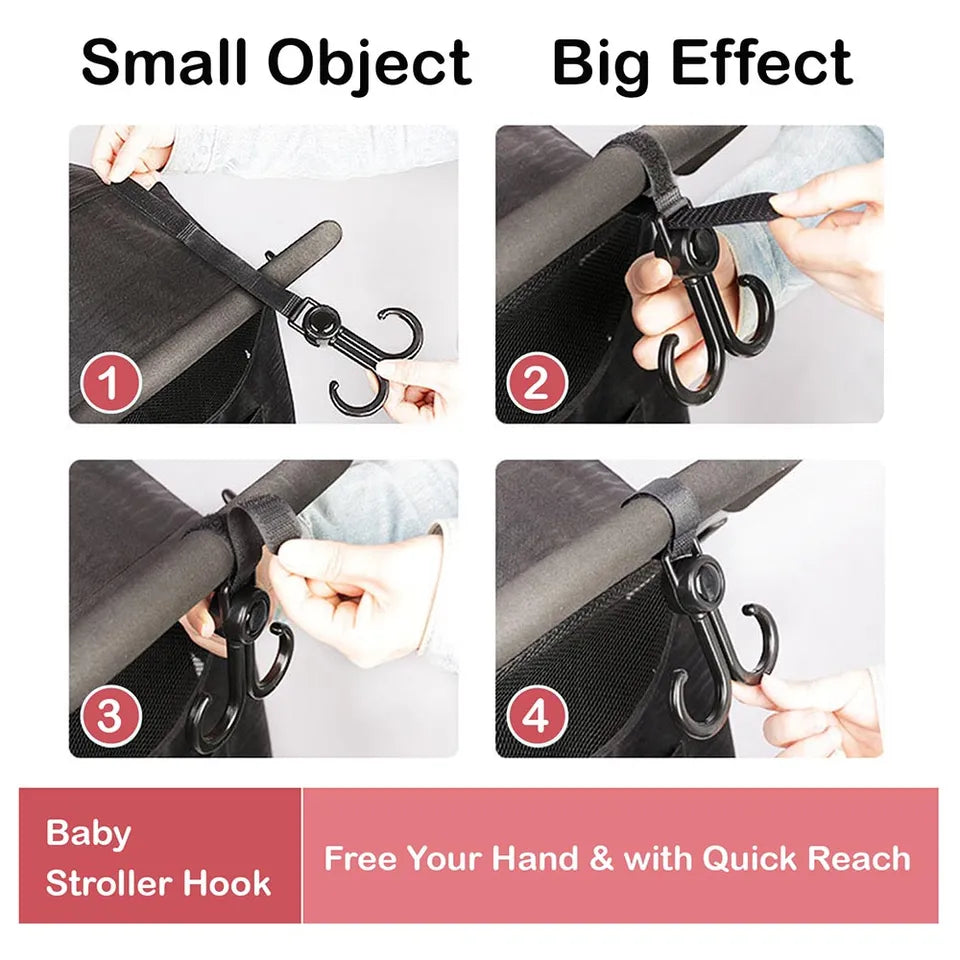 Small Object Big Effect

1

2

3

4

Baby Stroller Hook

Free Your Hand & with Quick Reach