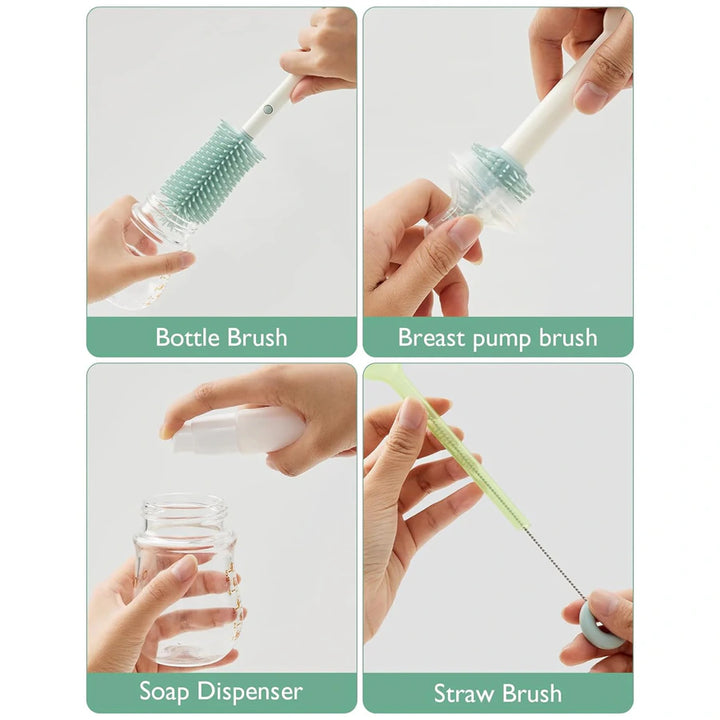 Bottle Brush

Breast pump brush

Soap Dispenser

Straw Brush