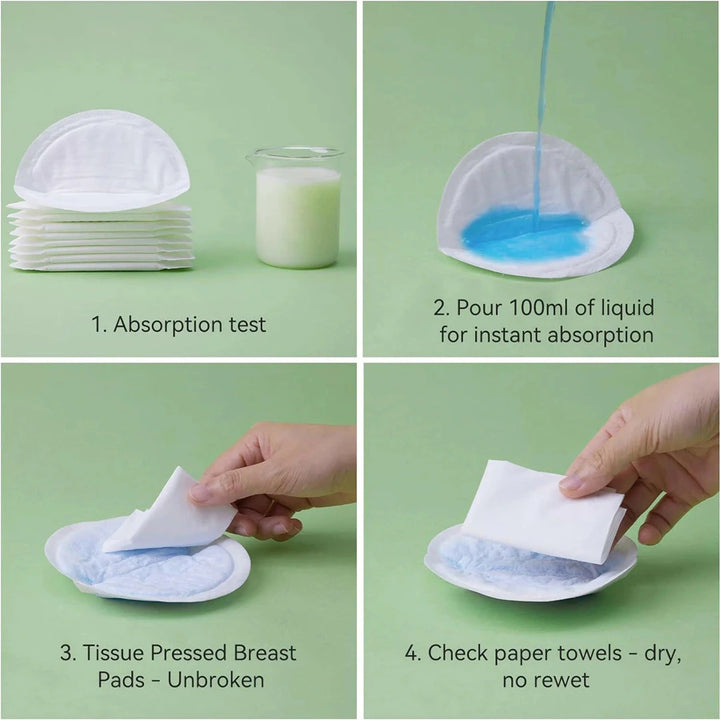 1. Absorption test

2. Pour 100ml of liquid for instant absorption

3. Tissue Pressed Breast Pads - Unbroken

4. Check paper towels - dry, no rewet