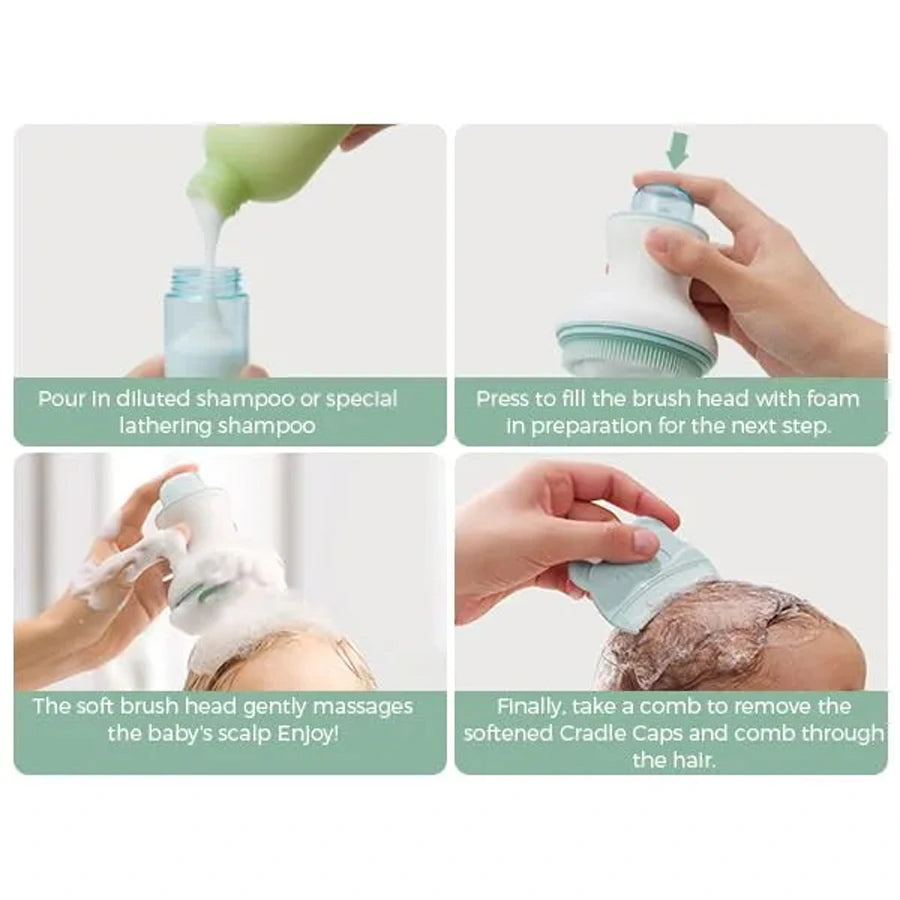 Pour in diluted shampoo or special lathering shampoo

Press to fill the brush head with foam in preparation for the next step.

The soft brush head gently massages the baby's scalp Enjoy!

Finally, take a comb to remove the softened Cradle Caps and comb through the hair.