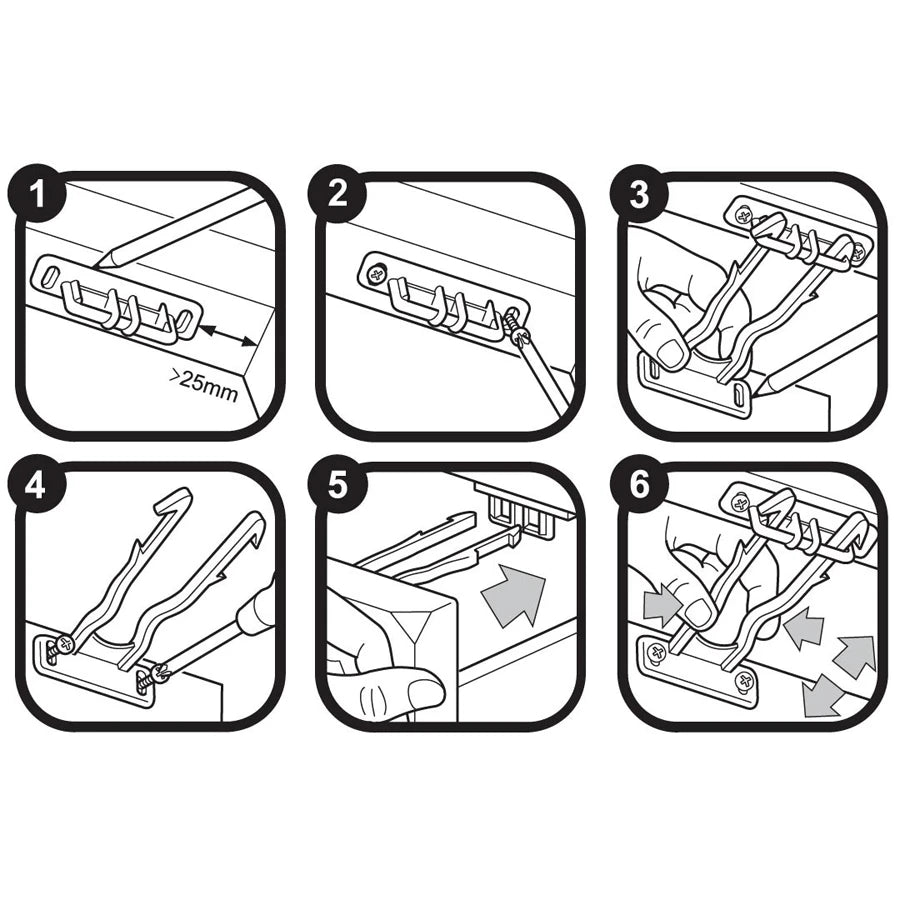 1
>25mm
2
3
4
5
6