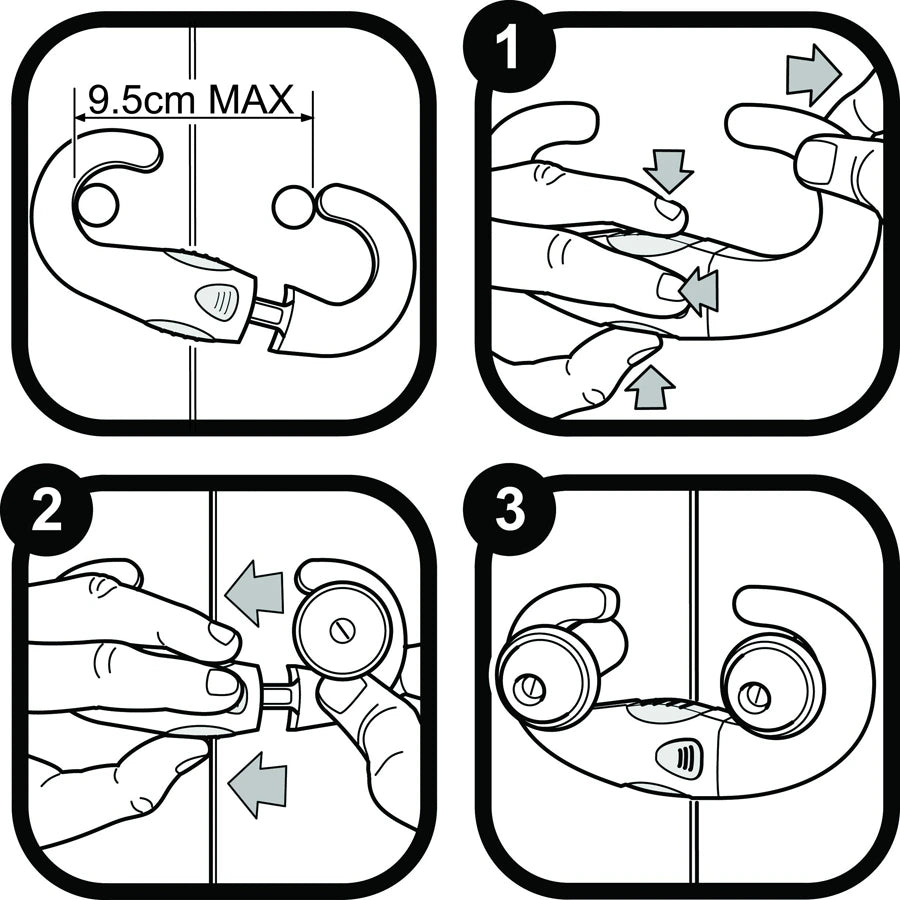 9.5cm MAX

1

2

3