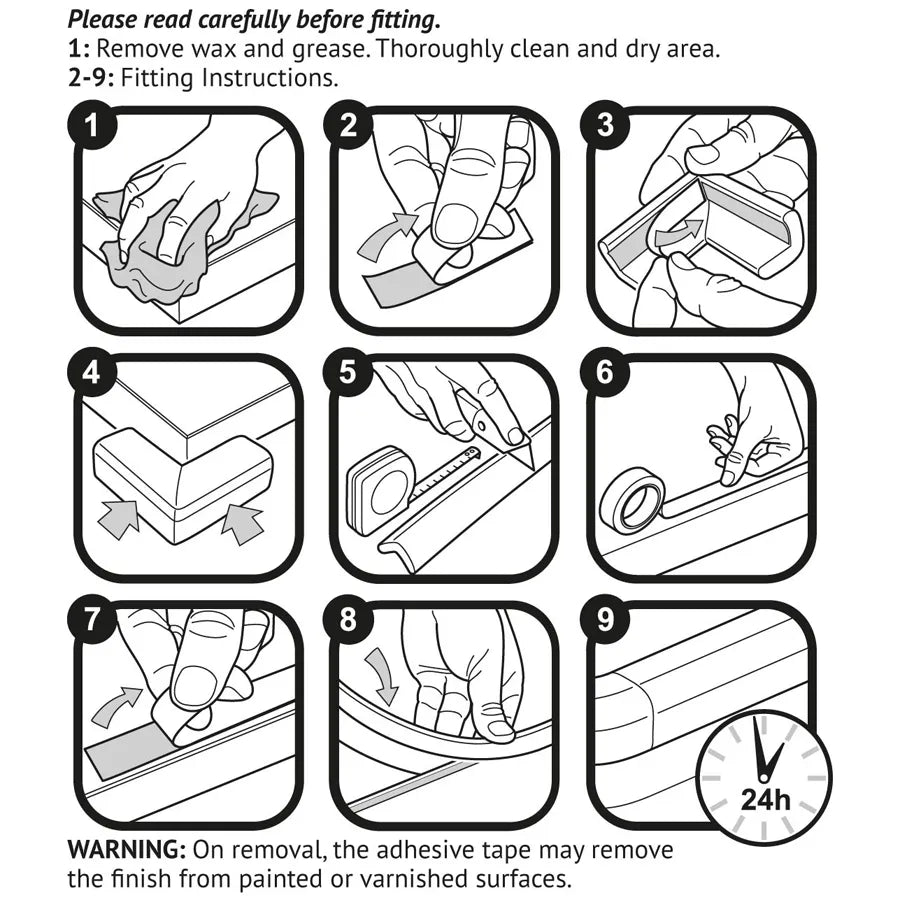 Please read carefully before fitting.
1: Remove wax and grease. Thoroughly clean and dry area.
2-9: Fitting Instructions.

1

2

3

4

5

6

7

8

9

24h

WARNING: On removal, the adhesive tape may remove the finish from painted or varnished surfaces.