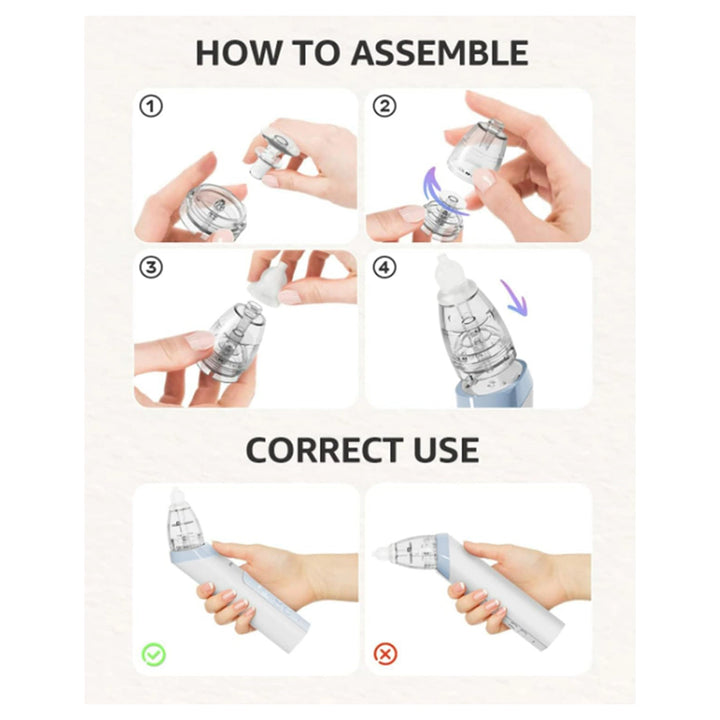 HOW TO ASSEMBLE

①

②

③

④

CORRECT USE