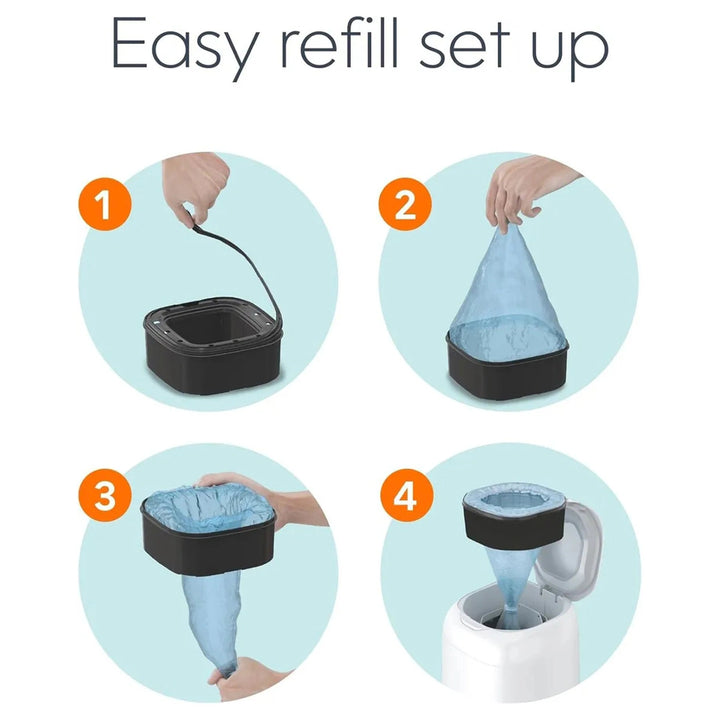 Easy refill set up

1

2

3

4