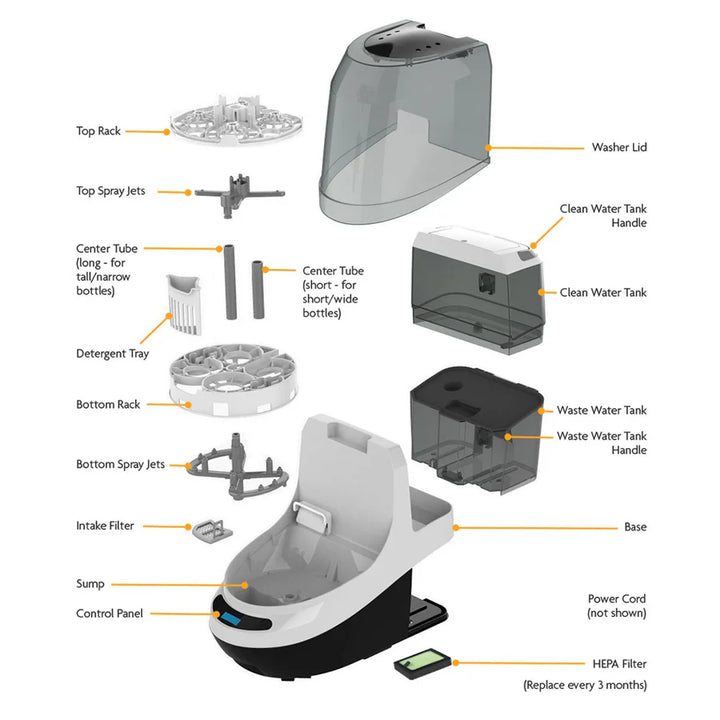 Top Rack

Top Spray Jets

Center Tube (long - for tall/narrow bottles)

Center Tube (short - for short/wide bottles)

Detergent Tray

Bottom Rack

Bottom Spray Jets

Intake Filter

Sump

Control Panel

Washer Lid

Clean Water Tank Handle

Clean Water Tank

Waste Water Tank

Waste Water Tank Handle

Base

Power Cord (not shown)

HEPA Filter

(Replace every 3 months)