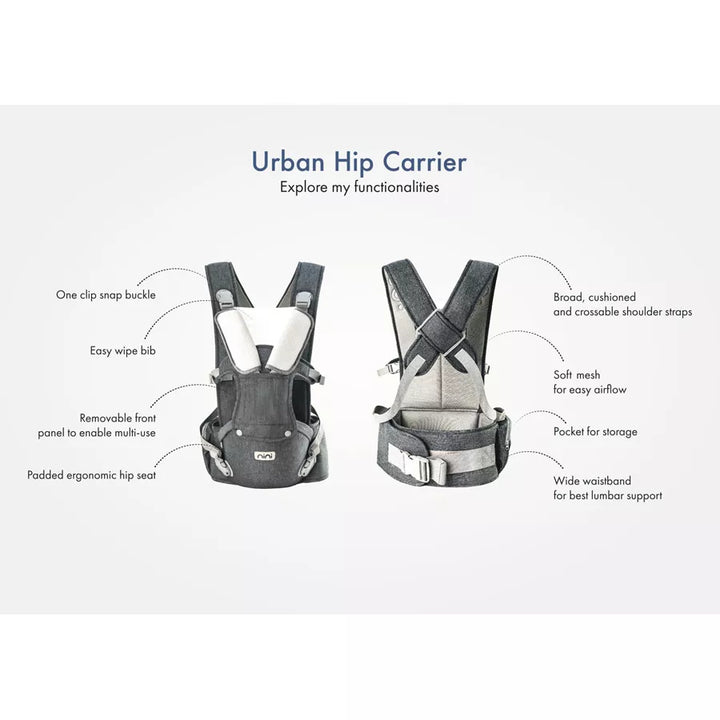 Urban Hip Carrier
Explore my functionalities

One clip snap buckle

Easy wipe bib

Removable front panel to enable multi-use

Padded ergonomic hip seat

nini

Broad, cushioned and crossable shoulder straps

Soft mesh for easy airflow

Pocket for storage

Wide waistband for best lumbar support