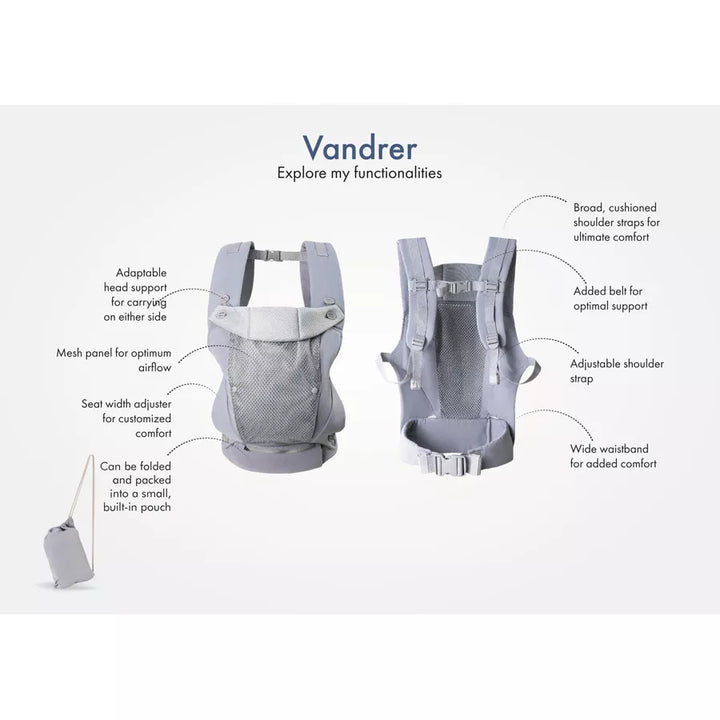 Vandrer
Explore my functionalities

Adaptable head support for carrying on either side

Mesh panel for optimum airflow

Seat width adjuster for customized comfort

Can be folded and packed into a small, built-in pouch

Broad, cushioned shoulder straps for ultimate comfort

Added belt for optimal support

Adjustable shoulder strap

Wide waistband for added comfort