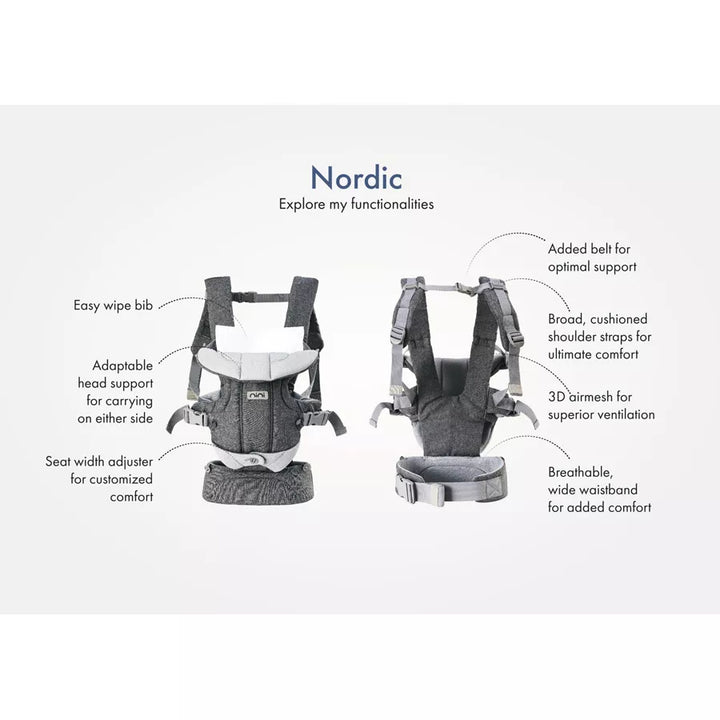 Nordic
Explore my functionalities

Easy wipe bib

Adaptable head support for carrying on either side

Seat width adjuster for customized comfort

nini

Added belt for optimal support

Broad, cushioned shoulder straps for ultimate comfort

3D airmesh for superior ventilation

Breathable, wide waistband for added comfort