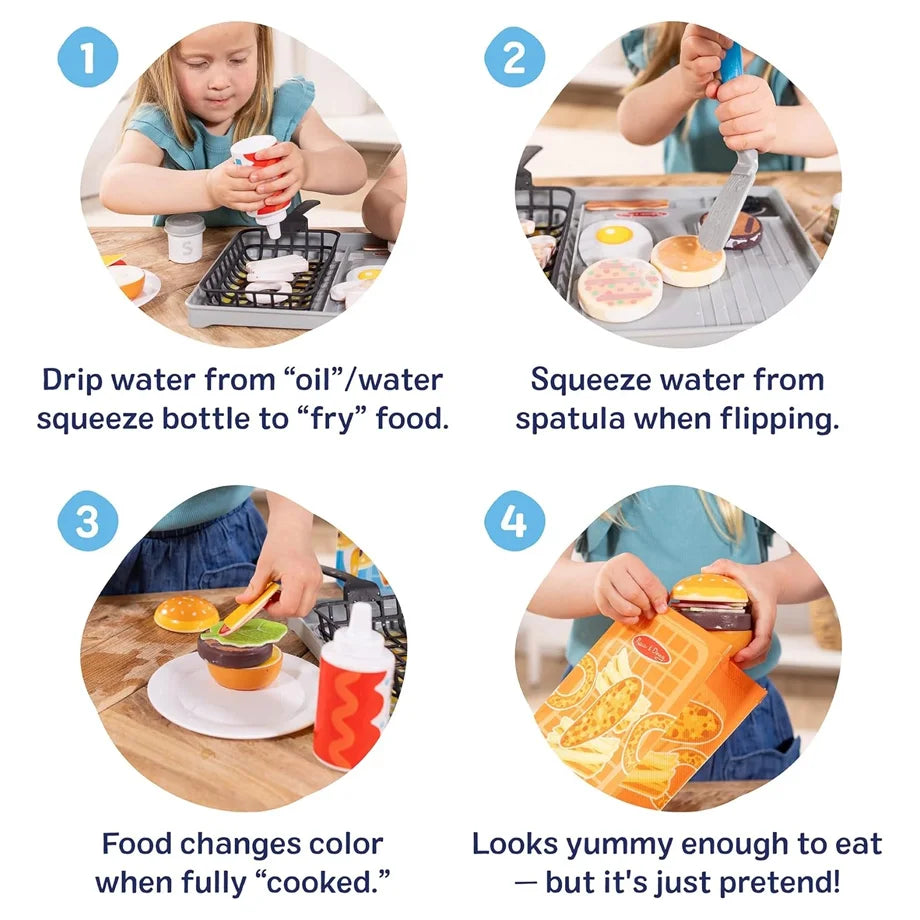 1

Drip water from "oil"/water squeeze bottle to "fry" food.

2

Squeeze water from spatula when flipping.

3

Food changes color when fully "cooked."

4

Looks yummy enough to eat — but it's just pretend!